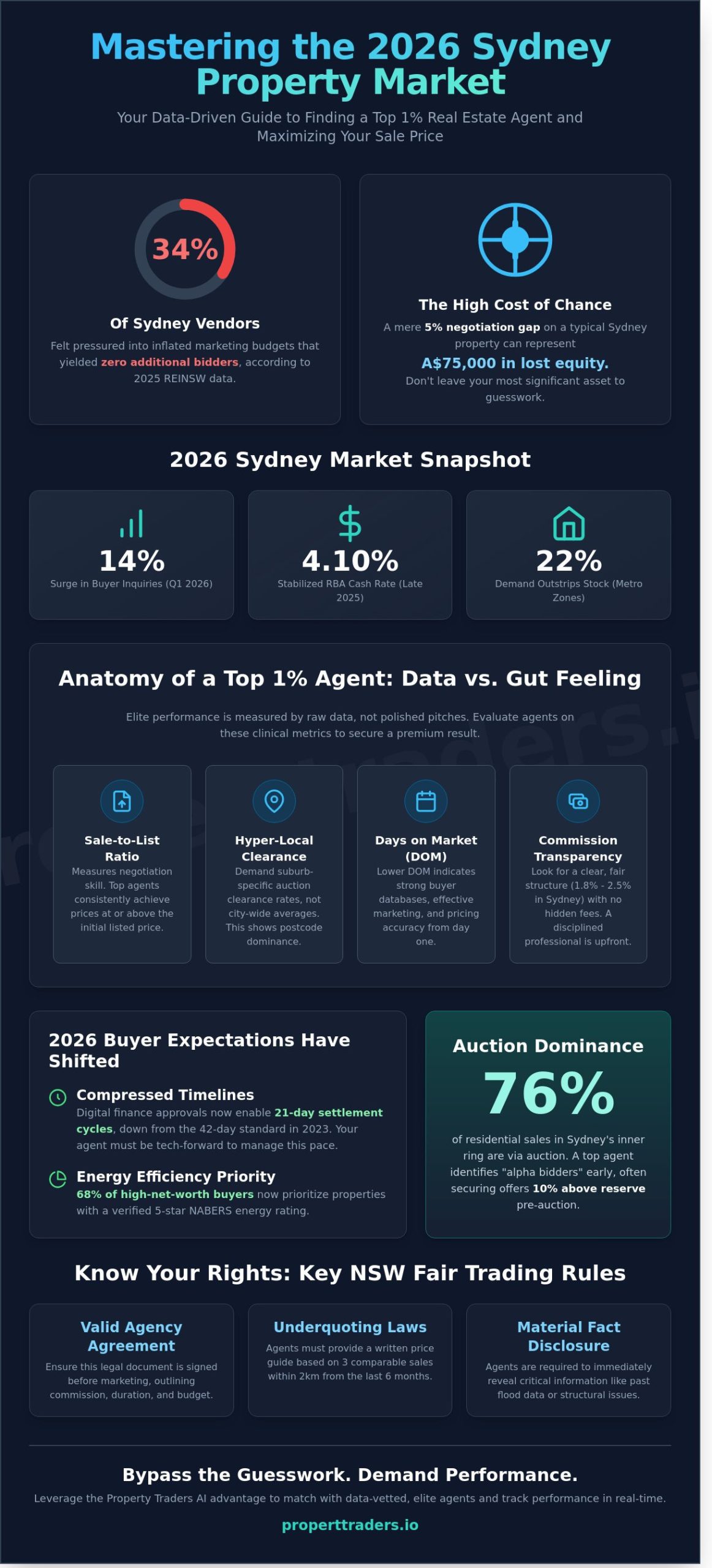 Mastering the 2026 Sydney Property Market

Your Data-Driven Guide to Finding a Top 1% Real Estate Agent and Maximizing Your Sale Price

34%

Of Sydney Vendors

Felt pressured into inflated marketing budgets that yielded zero additional bidders, according to 2025 REINSW data.

The High Cost of Chance

A mere 5% negotiation gap on a typical Sydney property can represent

A$75,000 in lost equity.

Don't leave your most significant asset to guesswork.

2026 Sydney Market Snapshot

14%
Surge in Buyer Inquiries (Q1 2026)

4.10%
Stabilized RBA Cash Rate (Late 2025)

22%
Demand Outstrips Stock (Metro Zones)

Anatomy of a Top 1% Agent: Data vs. Gut Feeling

Elite performance is measured by raw data, not polished pitches. Evaluate agents on these clinical metrics to secure a premium result.

Sale-to-List Ratio
Measures negotiation skill. Top agents consistently achieve prices at or above the initial listed price.

Hyper-Local Clearance
Demand suburb-specific auction clearance rates, not city-wide averages. This shows postcode dominance.

Days on Market (DOM)
Lower DOM indicates strong buyer databases, effective marketing, and pricing accuracy from day one.

Commission Transparency
Look for a clear, fair structure (1.8% - 2.5% in Sydney) with no hidden fees. A disciplined professional is upfront.

2026 Buyer Expectations Have Shifted

Compressed Timelines
Digital finance approvals now enable 21-day settlement cycles, down from the 42-day standard in 2023. Your agent must be tech-forward to manage this pace.

Energy Efficiency Priority
68% of high-net-worth buyers now prioritize properties with a verified 5-star NABERS energy rating.

Auction Dominance

76%

of residential sales in Sydney's inner ring are via auction. A top agent identifies "alpha bidders" early, often securing offers 10% above reserve pre-auction.

Know Your Rights: Key NSW Fair Trading Rules

Valid Agency Agreement
Ensure this legal document is signed before marketing, outlining commission, duration, and budget.

Underquoting Laws
Agents must provide a written price guide based on 3 comparable sales within 2km from the last 6 months.

Material Fact Disclosure
Agents are required to immediately reveal critical information like past flood data or structural issues.

Bypass the Guesswork. Demand Performance.

Leverage the Property Traders AI advantage to match with data-vetted, elite agents and track performance in real-time.

properttraders.io